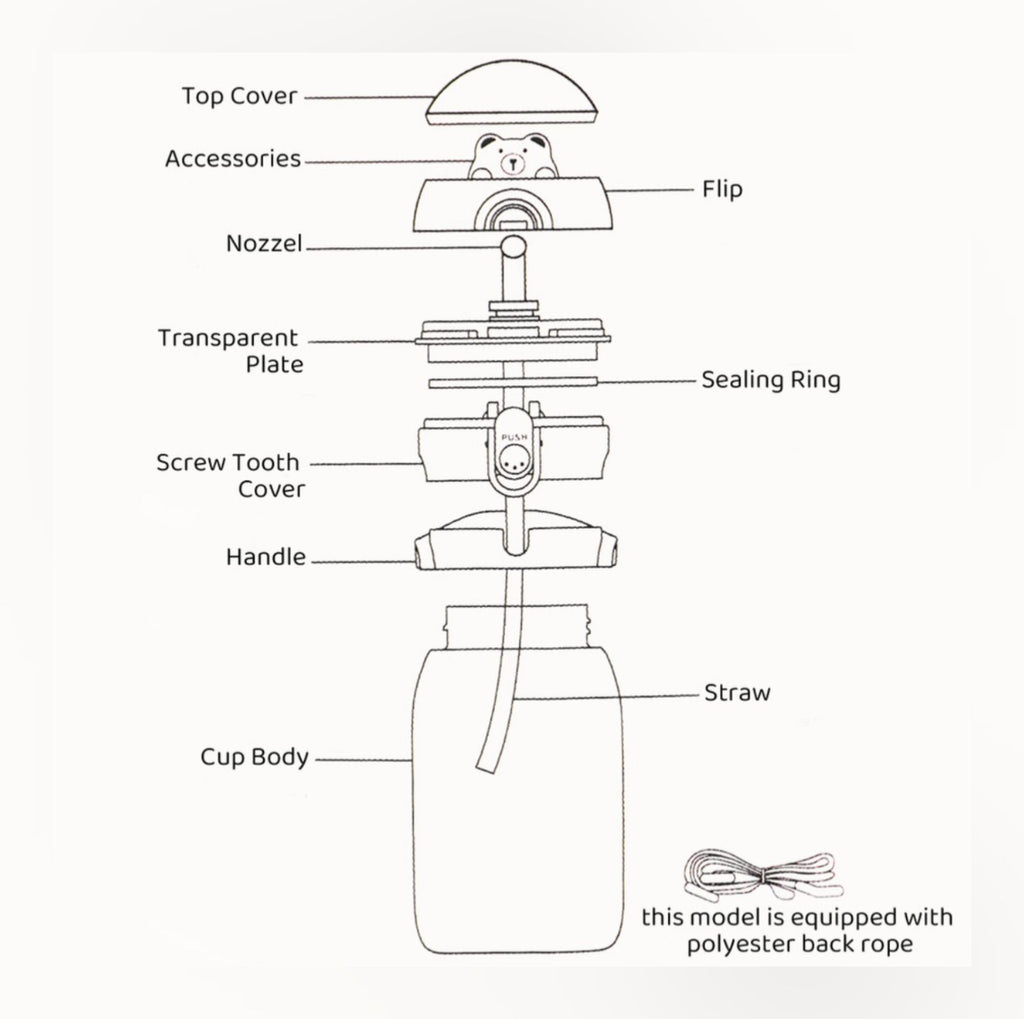 Top Cover

Accessories

Flip

Nozzel

Transparent Plate

Sealing Ring

PUSH

Screw Tooth Cover

Handle

Straw

Cup Body

this model is equipped with polyester back rope