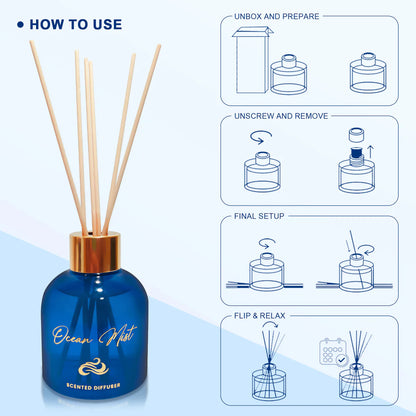 • HOW TO USE

Ocean Mist

SCENTED DIFFUSER

UNBOX AND PREPARE

UNSCREW AND REMOVE

FINAL SETUP

FLIP & RELAX