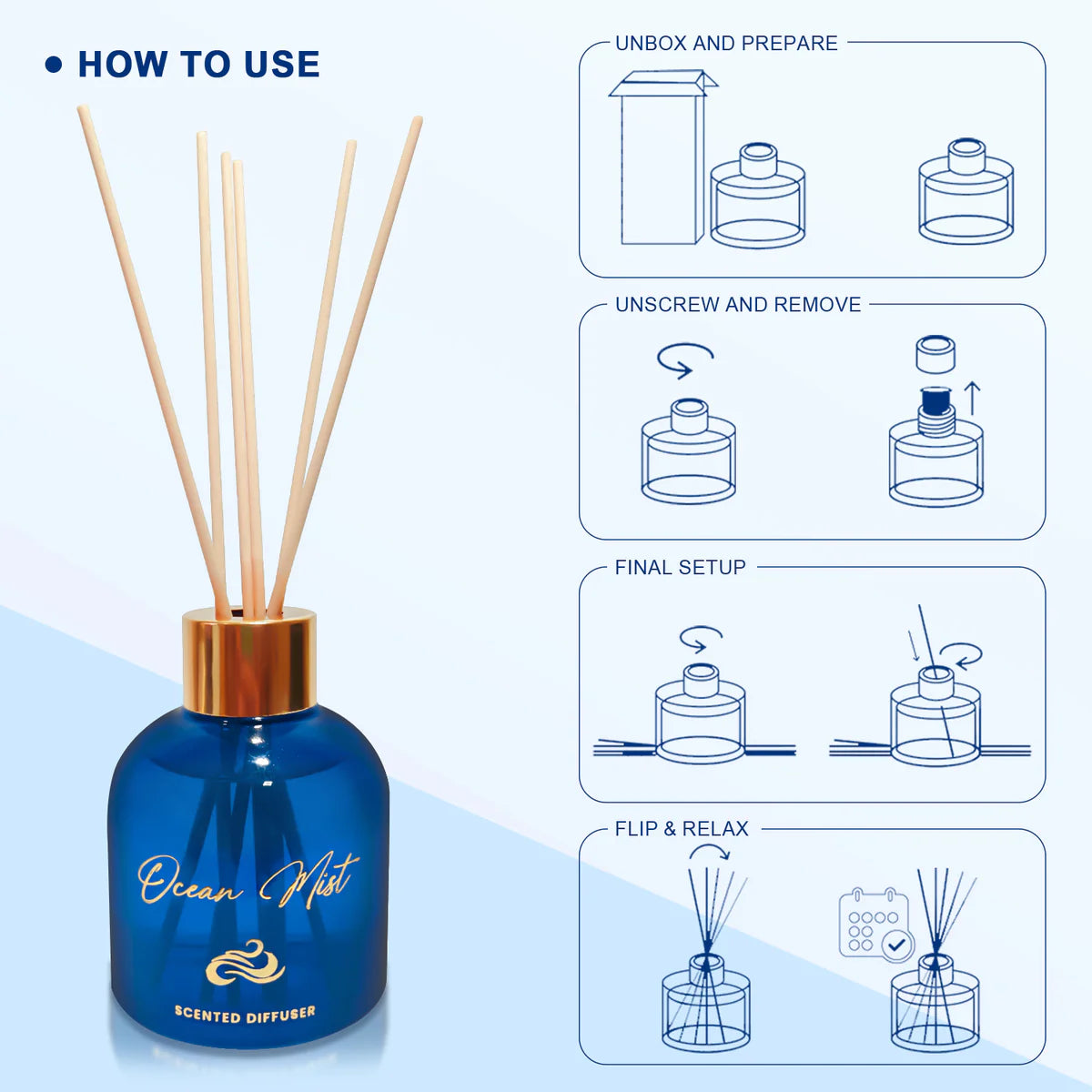 • HOW TO USE

Ocean Mist

SCENTED DIFFUSER

UNBOX AND PREPARE

UNSCREW AND REMOVE

FINAL SETUP

FLIP & RELAX