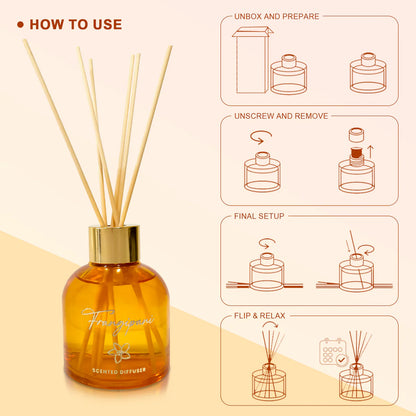 • HOW TO USE

Frangipani

SCENTED DIFFUSER

UNBOX AND PREPARE

UNSCREW AND REMOVE

FINAL SETUP

FLIP & RELAX