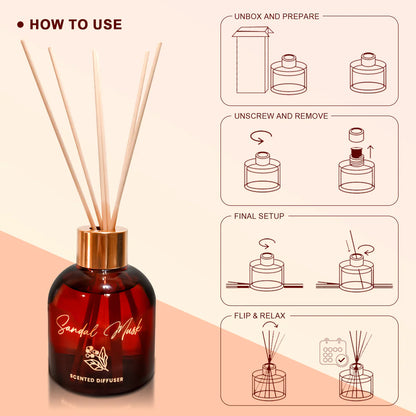 • HOW TO USE

Sandal Musk

SCENTED DIFFUSER

UNBOX AND PREPARE

UNSCREW AND REMOVE

FINAL SETUP

FLIP & RELAX