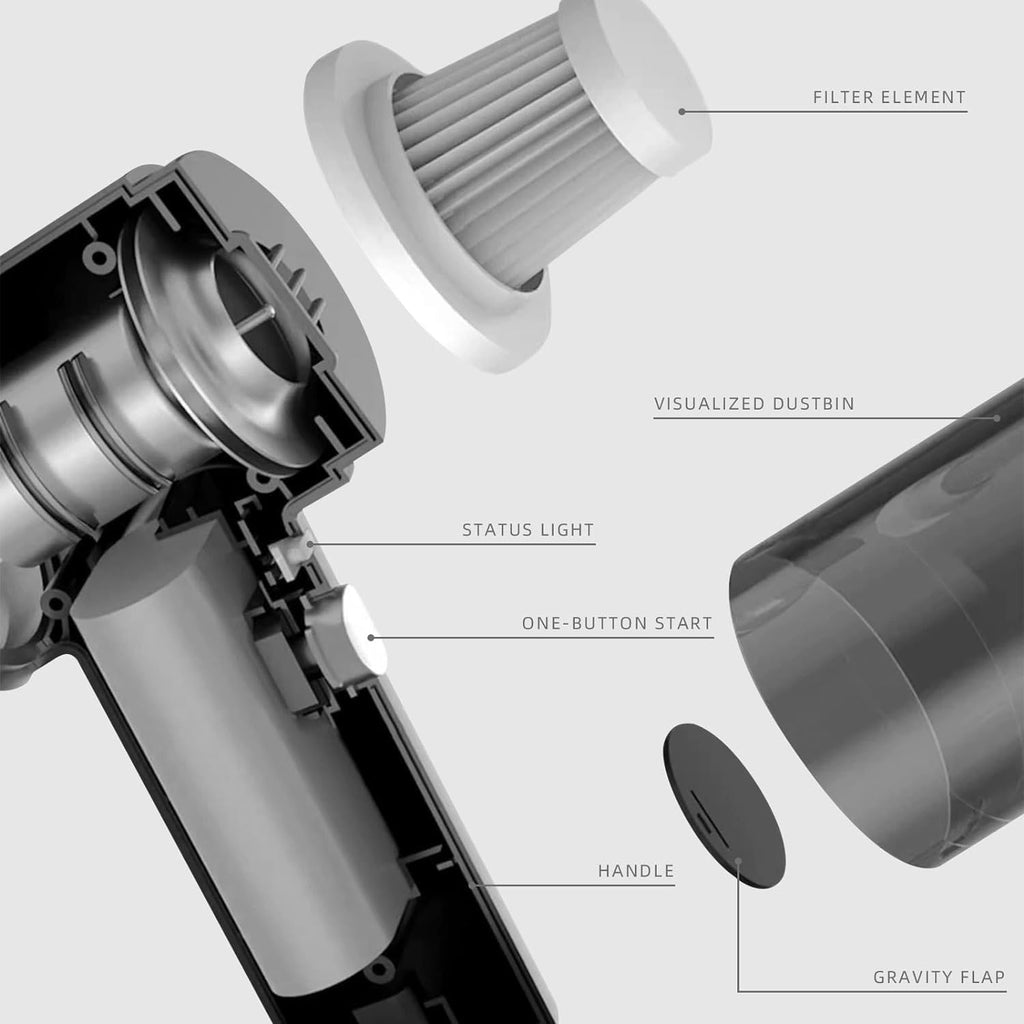 FILTER ELEMENT

VISUALIZED DUSTBIN

STATUS LIGHT

ONE-BUTTON START

HANDLE

GRAVITY FLAP