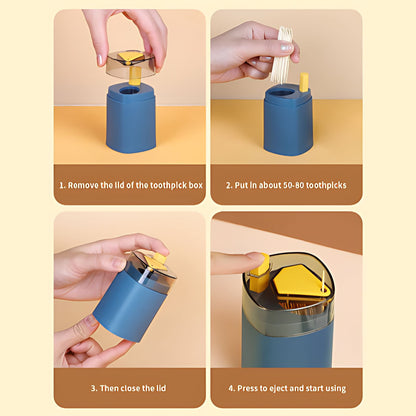 1. Remove the lid of the toothpick box

2. Put in about 50-80 toothpicks

3. Then close the lid

4. Press to eject and start using