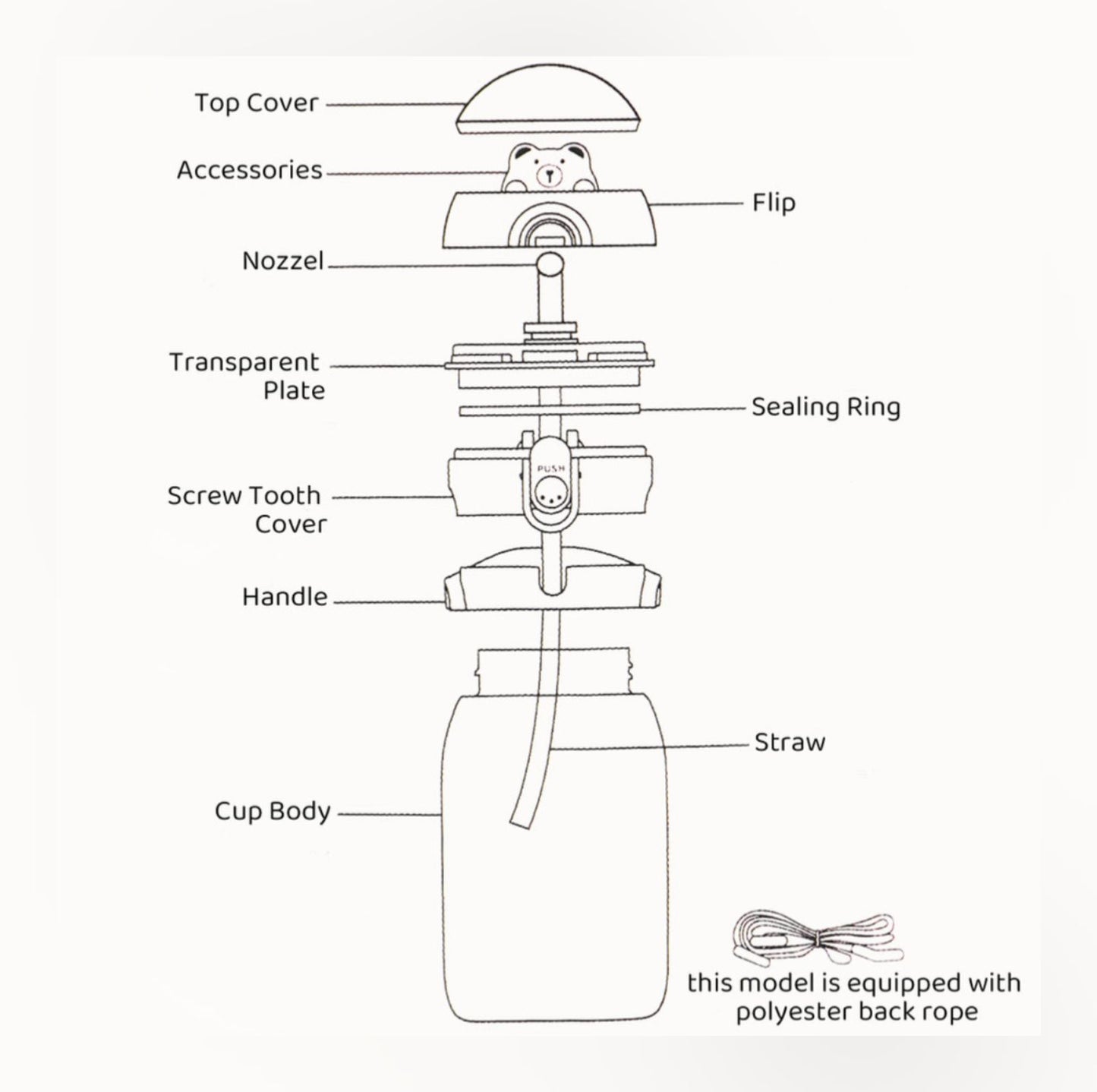 Top Cover

Accessories

Flip

Nozzel

Transparent Plate

Sealing Ring

PUSH

Screw Tooth Cover

Handle

Straw

Cup Body

this model is equipped with polyester back rope